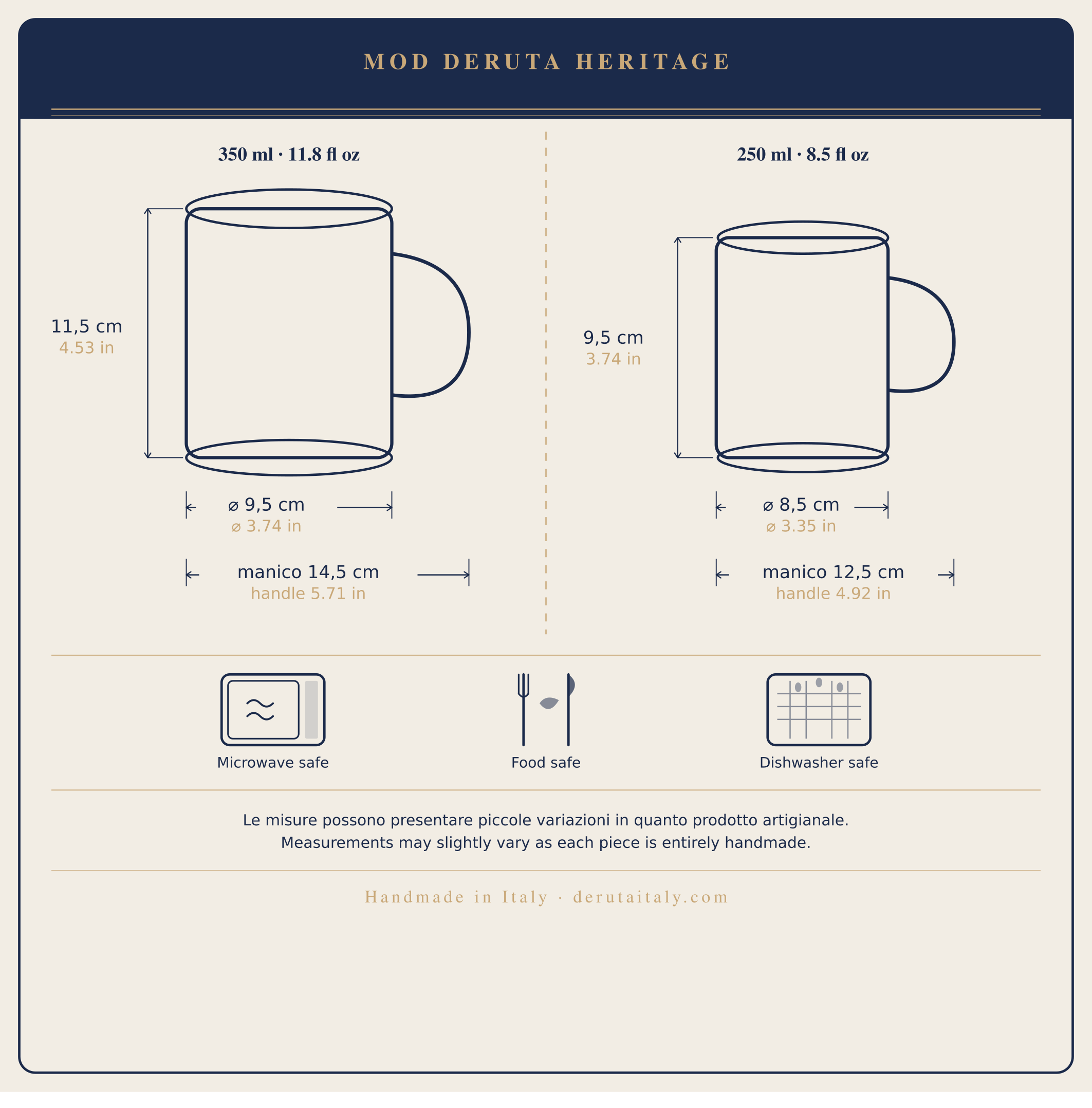 MOD DERUTA HERITAGE

350 ml · 11.8 fl oz

11,5 cm
4.53 in

⌀ 9,5 cm
⌀ 3.74 in

manico 14,5 cm
handle 5.71 in

250 ml · 8.5 fl oz

9,5 cm
3.74 in

⌀ 8,5 cm
⌀ 3.35 in

manico 12,5 cm
handle 4.92 in

Microwave safe

Food safe

Dishwasher safe

Le misure possono presentare piccole variazioni in quanto prodotto artigianale.
Measurements may slightly vary as each piece is entirely handmade.

Handmade in Italy · derutaitaly.com